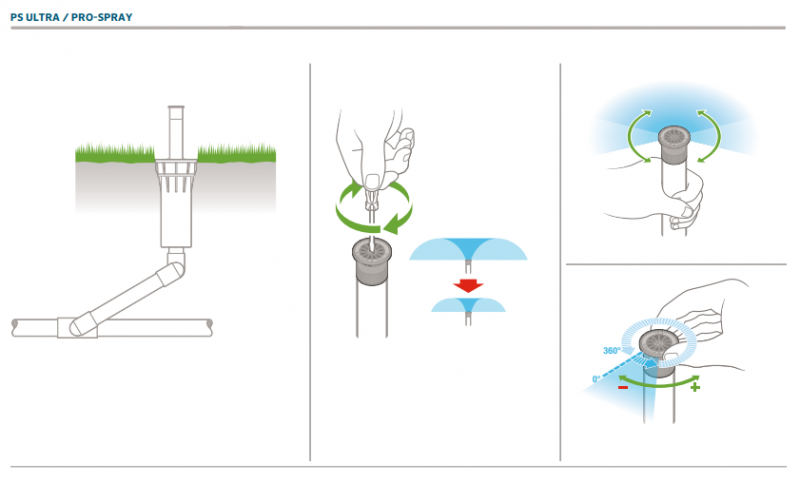 PS ULTRA / PRO-SPRAY

360°
0°
−
+