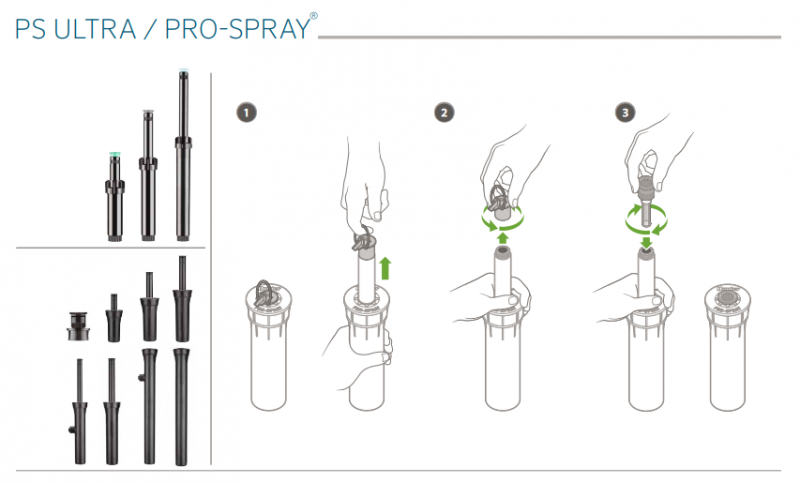 PS ULTRA / PRO-SPRAY®

1

2

3