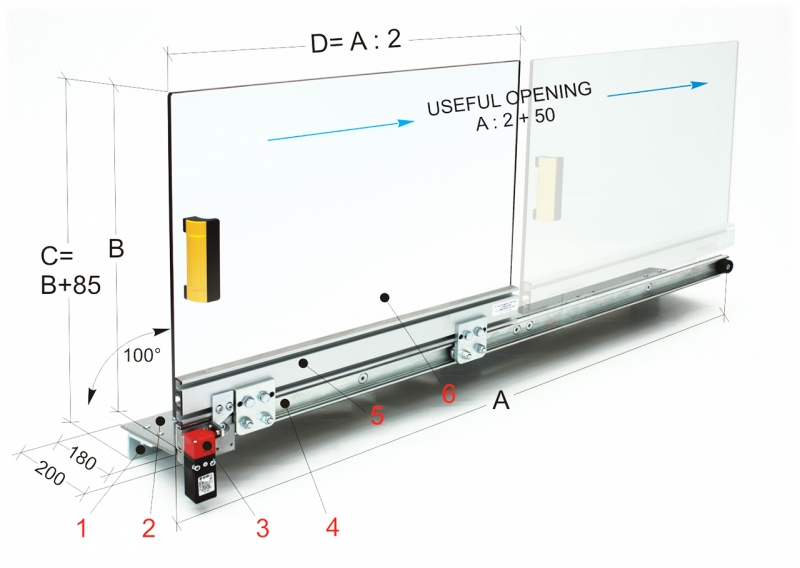 D= A : 2

USEFUL OPENING
A : 2 + 50

C=
B+85

B

100°

A

180

200

1
2
3
4
5
6